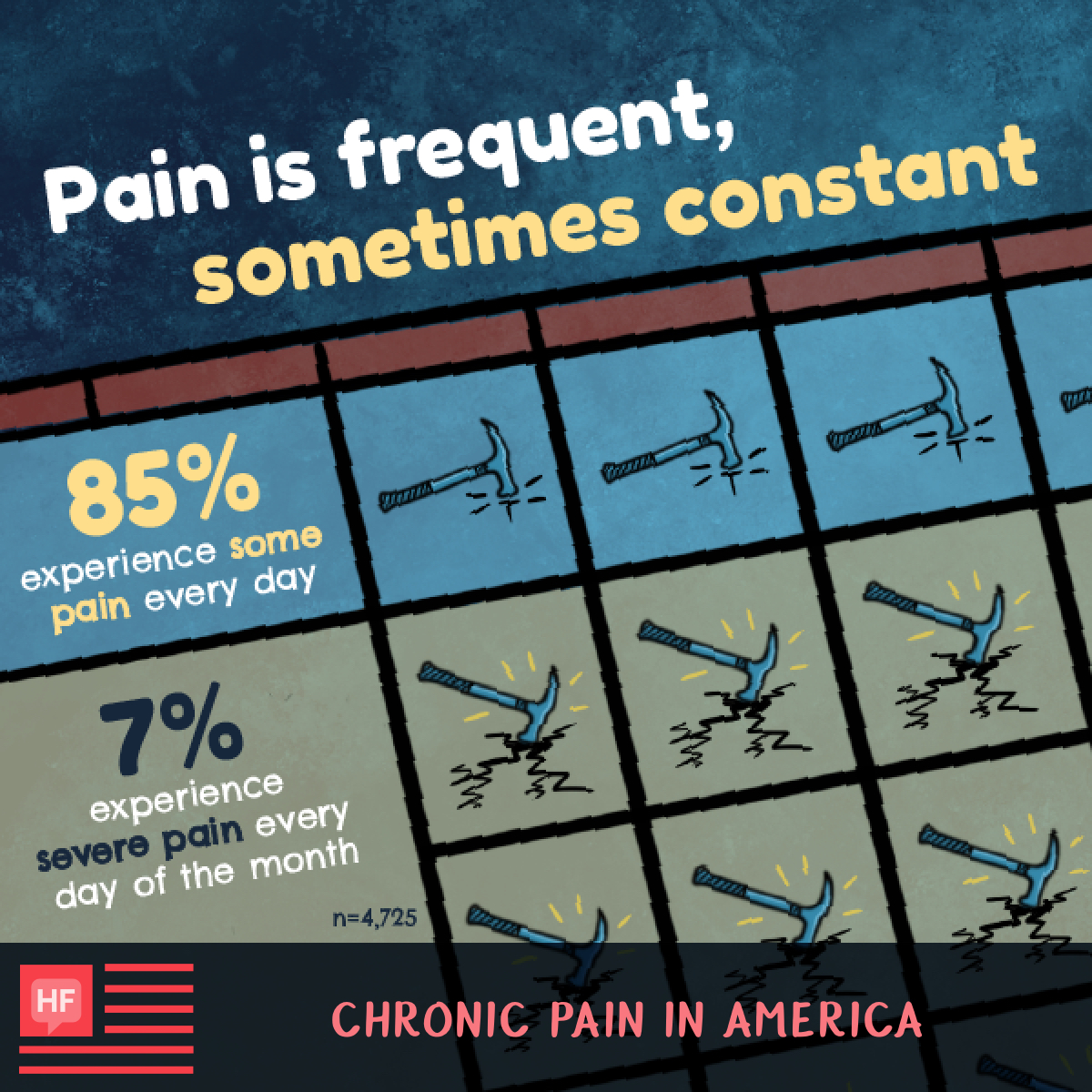 Pain is frequent, sometimes constant

85%
experience some pain every day

7%
experience severe pain every day of the month

n=4,725

HF

CHRONIC PAIN IN AMERICA