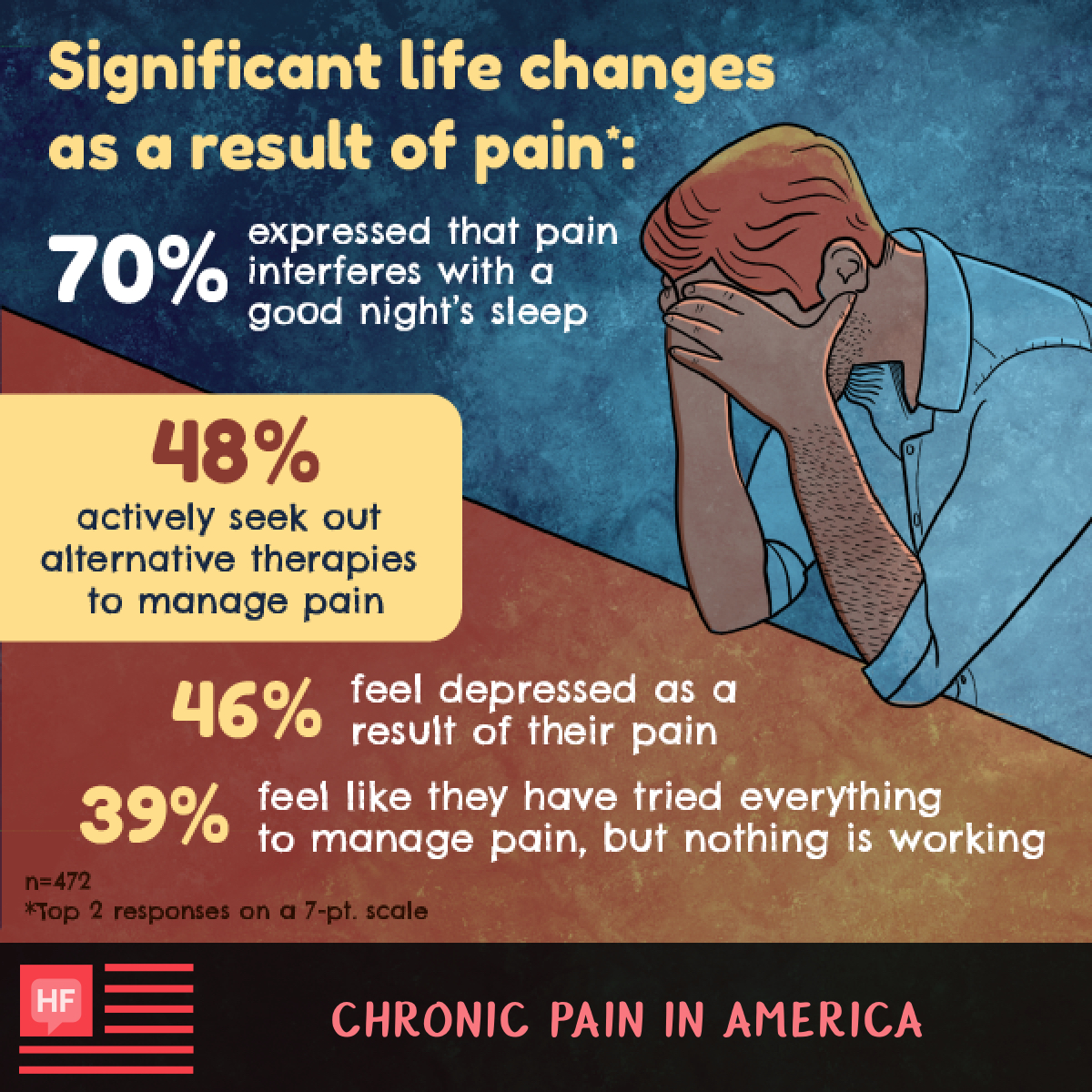 Significant life changes as a result of pain*:

70% expressed that pain interferes with a good night's sleep

48%
actively seek out alternative therapies to manage pain

46% feel depressed as a result of their pain

39% feel like they have tried everything to manage pain, but nothing is working

n=472
*Top 2 responses on a 7-pt. scale

HF

CHRONIC PAIN IN AMERICA