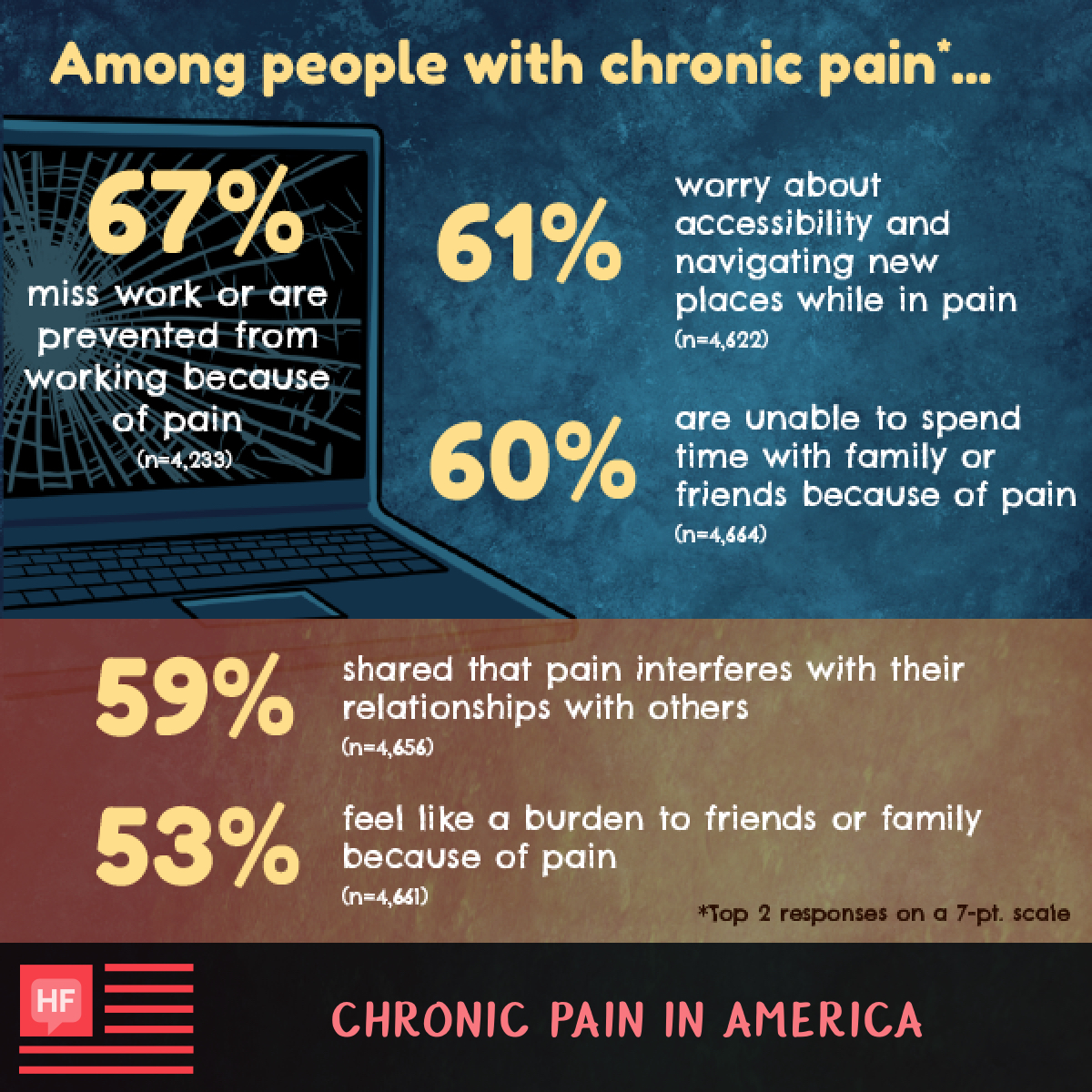 Among people with chronic pain*...

67%
miss work or are prevented from working because of pain
(n=4,233)

61%
worry about accessibility and navigating new places while in pain
(n=4,622)

60%
are unable to spend time with family or friends because of pain
(n=4,664)

59%
shared that pain interferes with their relationships with others
(n=4,656)

53%
feel like a burden to friends or family because of pain
(n=4,661)

*Top 2 responses on a 7-pt. scale

HF

CHRONIC PAIN IN AMERICA