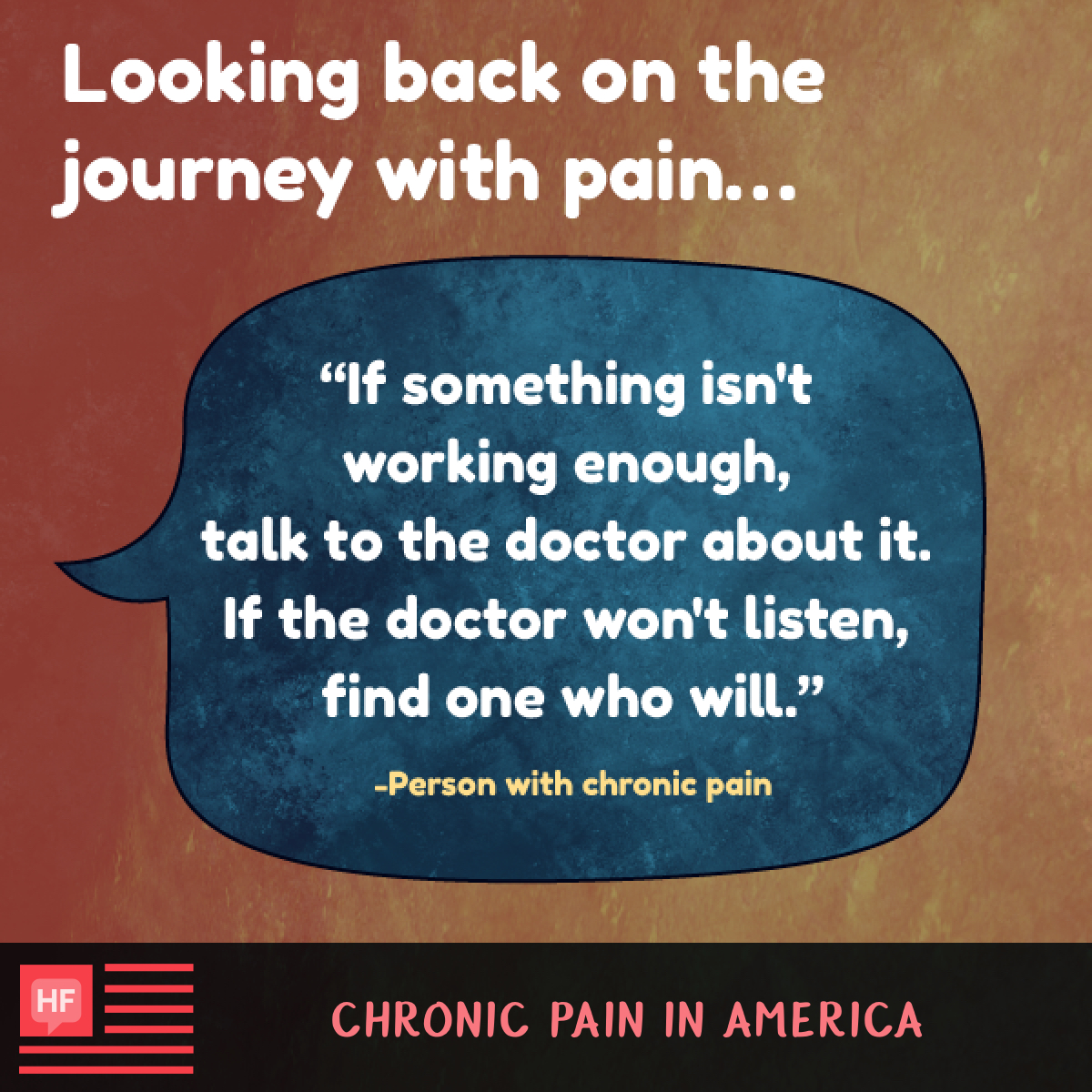 Looking back on the journey with pain...

“If something isn't working enough, talk to the doctor about it. If the doctor won't listen, find one who will.”

-Person with chronic pain

HF

CHRONIC PAIN IN AMERICA