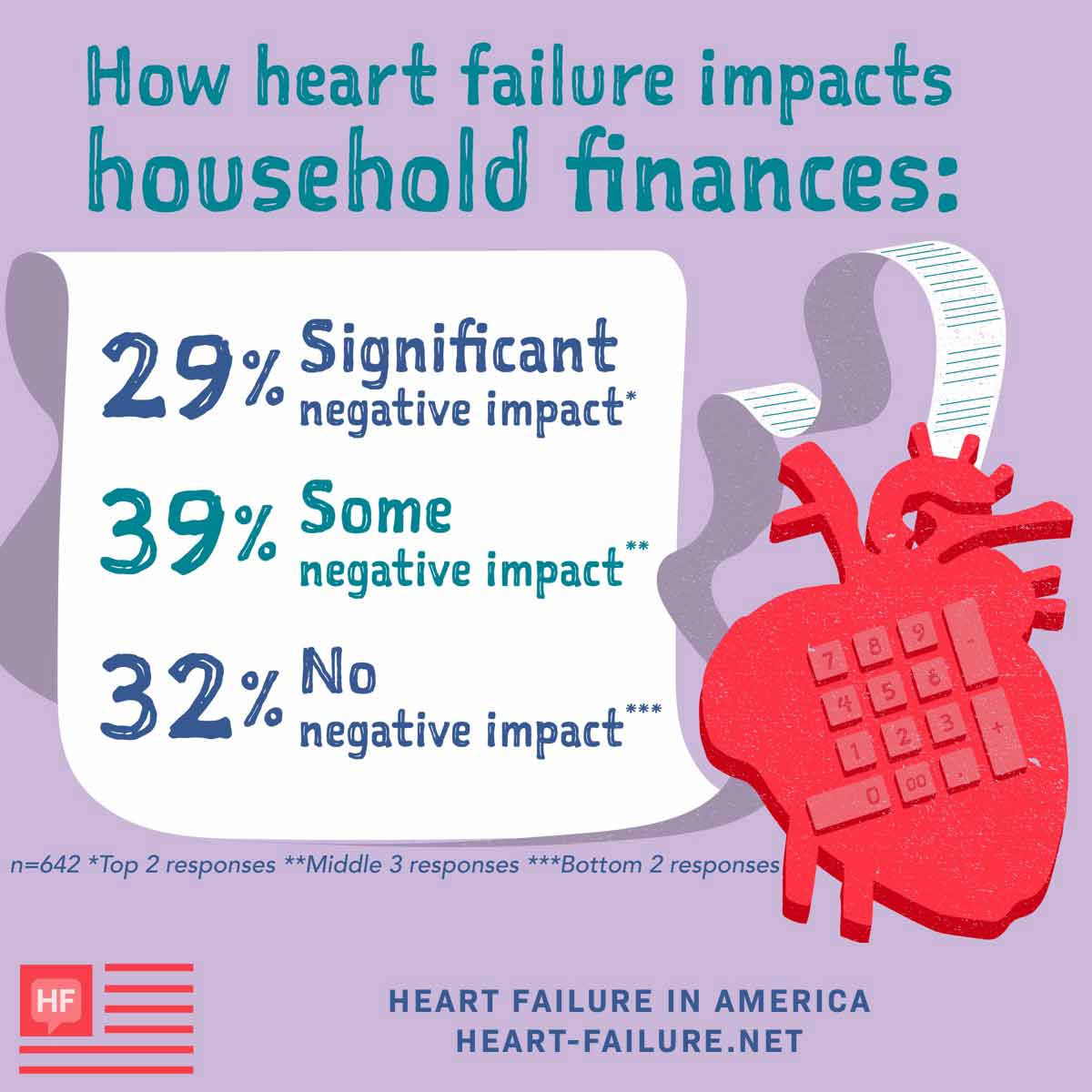 How heart failure impacts household finances:

29% Significant negative impact*

39% Some negative impact**

32% No negative impact***

7 8 9 -
4 5 6
1 2 3 +
0 00 .

n=642 *Top 2 responses **Middle 3 responses ***Bottom 2 responses

HF

HEART FAILURE IN AMERICA
HEART-FAILURE.NET