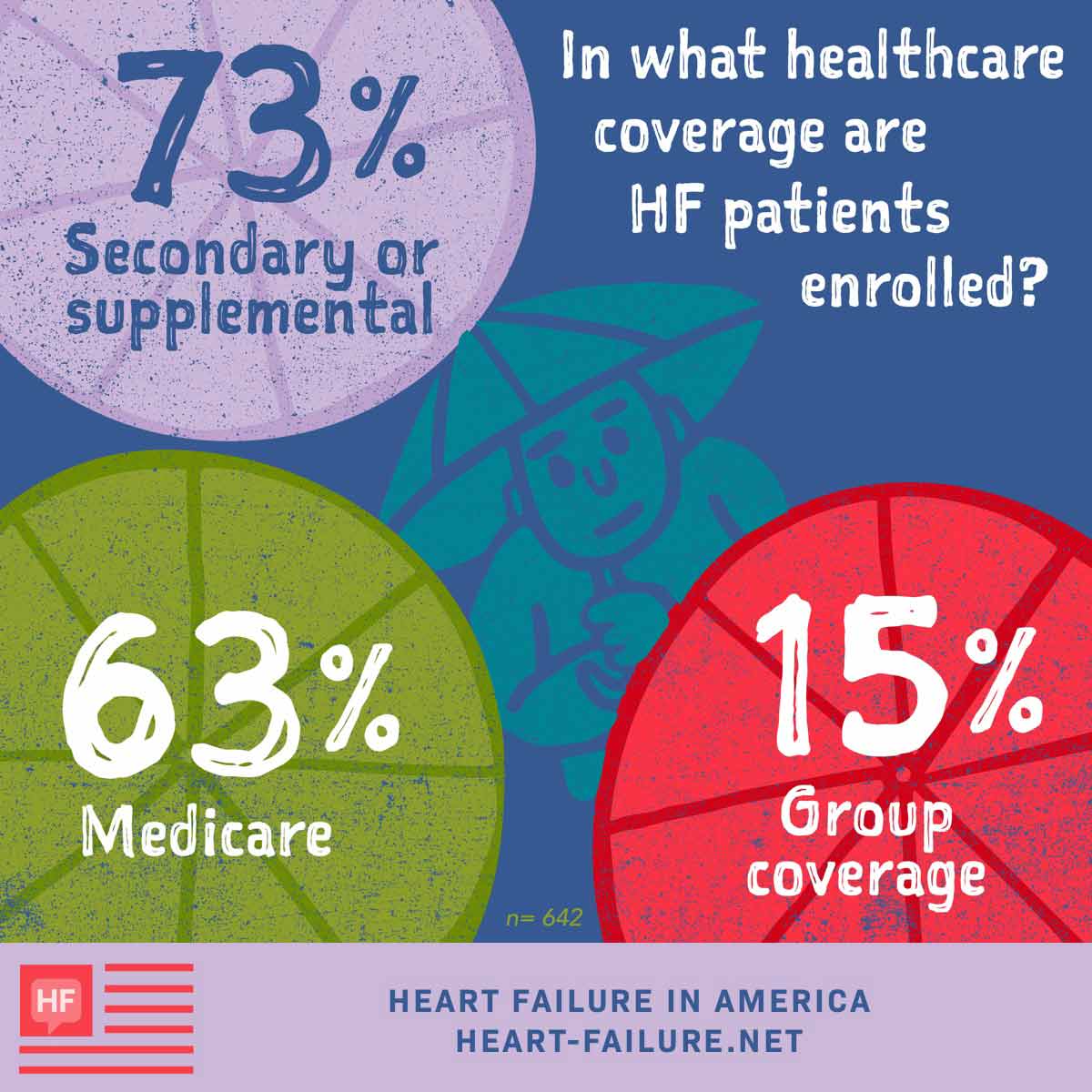 73%
Secondary or supplemental

In what healthcare coverage are HF patients enrolled?

63%
Medicare

15%
Group coverage

n= 642

HF

HEART FAILURE IN AMERICA
HEART-FAILURE.NET