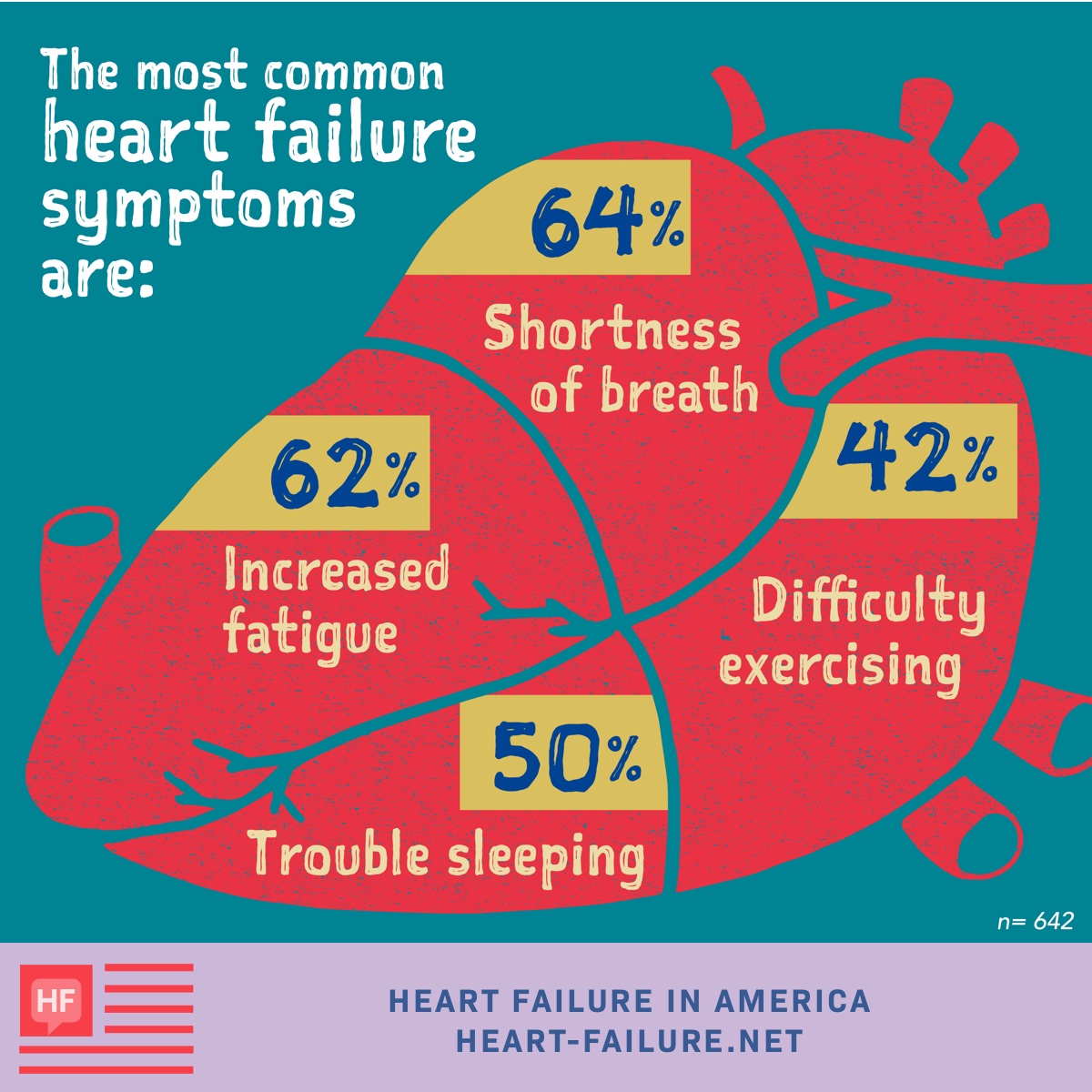 The most common heart failure symptoms are:

64%
Shortness of breath

62%
Increased fatigue

42%
Difficulty exercising

50%
Trouble sleeping

n= 642

HF

HEART FAILURE IN AMERICA
HEART-FAILURE.NET