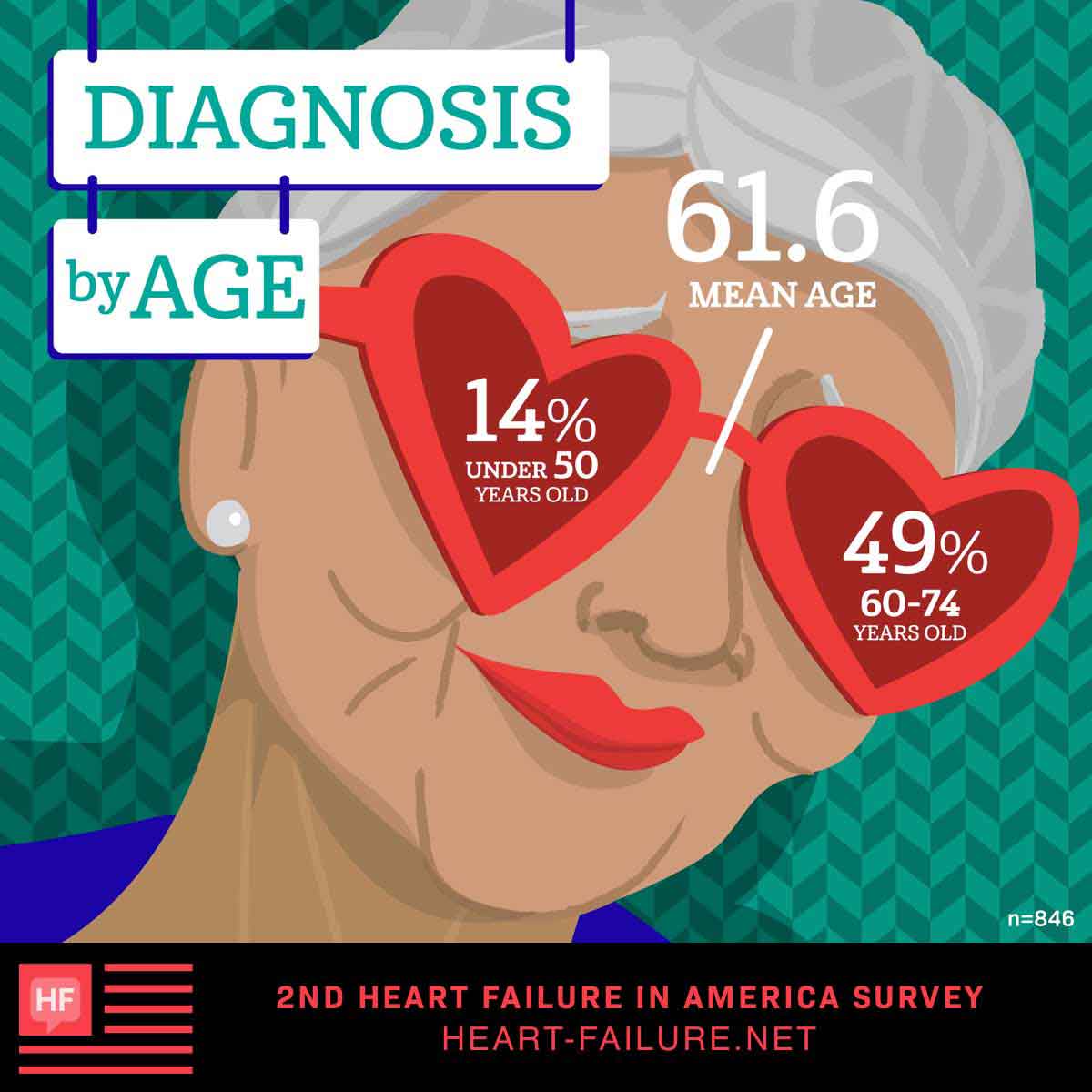 DIAGNOSIS

by AGE

61.6
MEAN AGE

14%
UNDER 50
YEARS OLD

49%
60-74
YEARS OLD

n=846

HF

2ND HEART FAILURE IN AMERICA SURVEY
HEART-FAILURE.NET