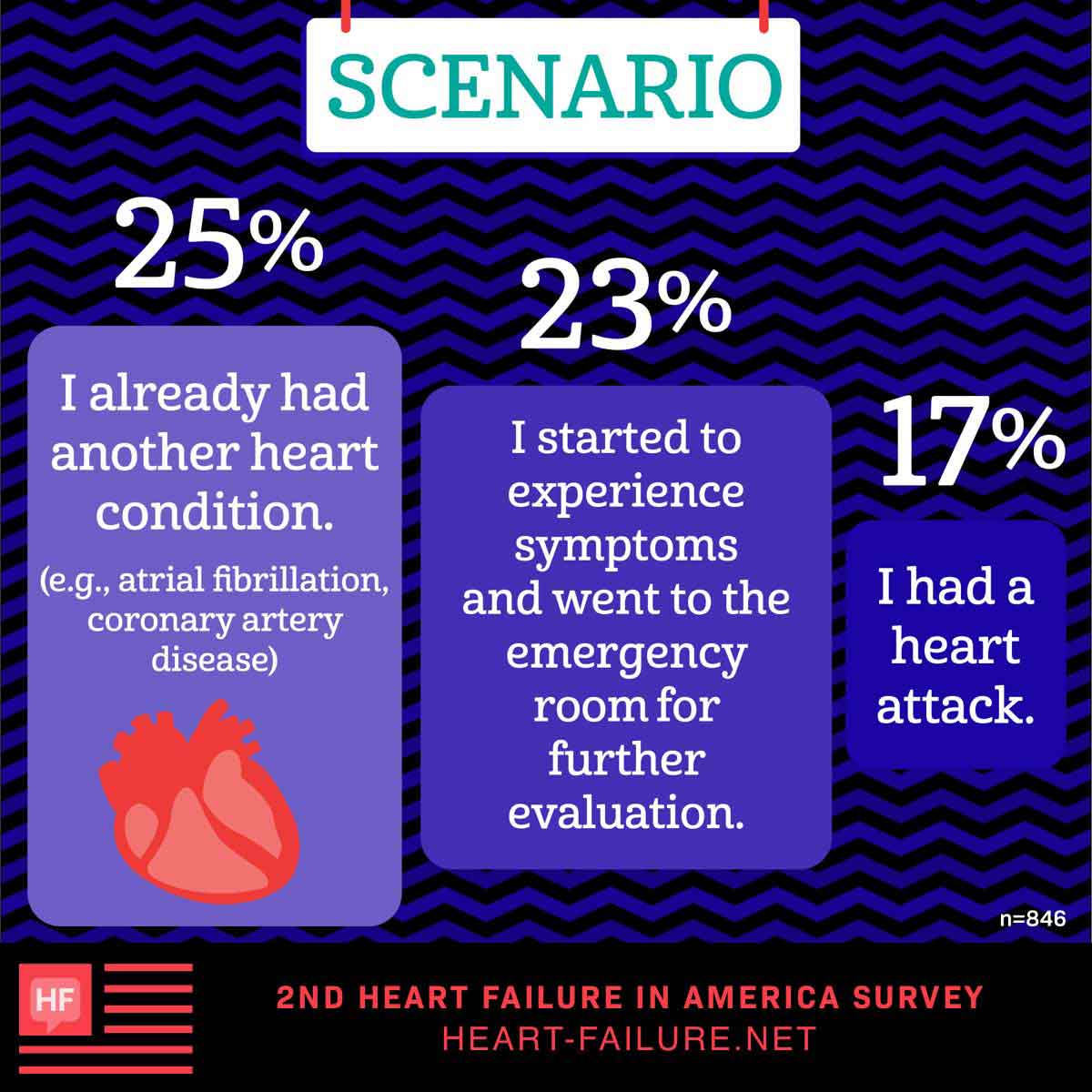 SCENARIO

25%

I already had another heart condition.

(e.g., atrial fibrillation, coronary artery disease)

23%

I started to experience symptoms and went to the emergency room for further evaluation.

17%

I had a heart attack.

n=846

HF

2ND HEART FAILURE IN AMERICA SURVEY
HEART-FAILURE.NET