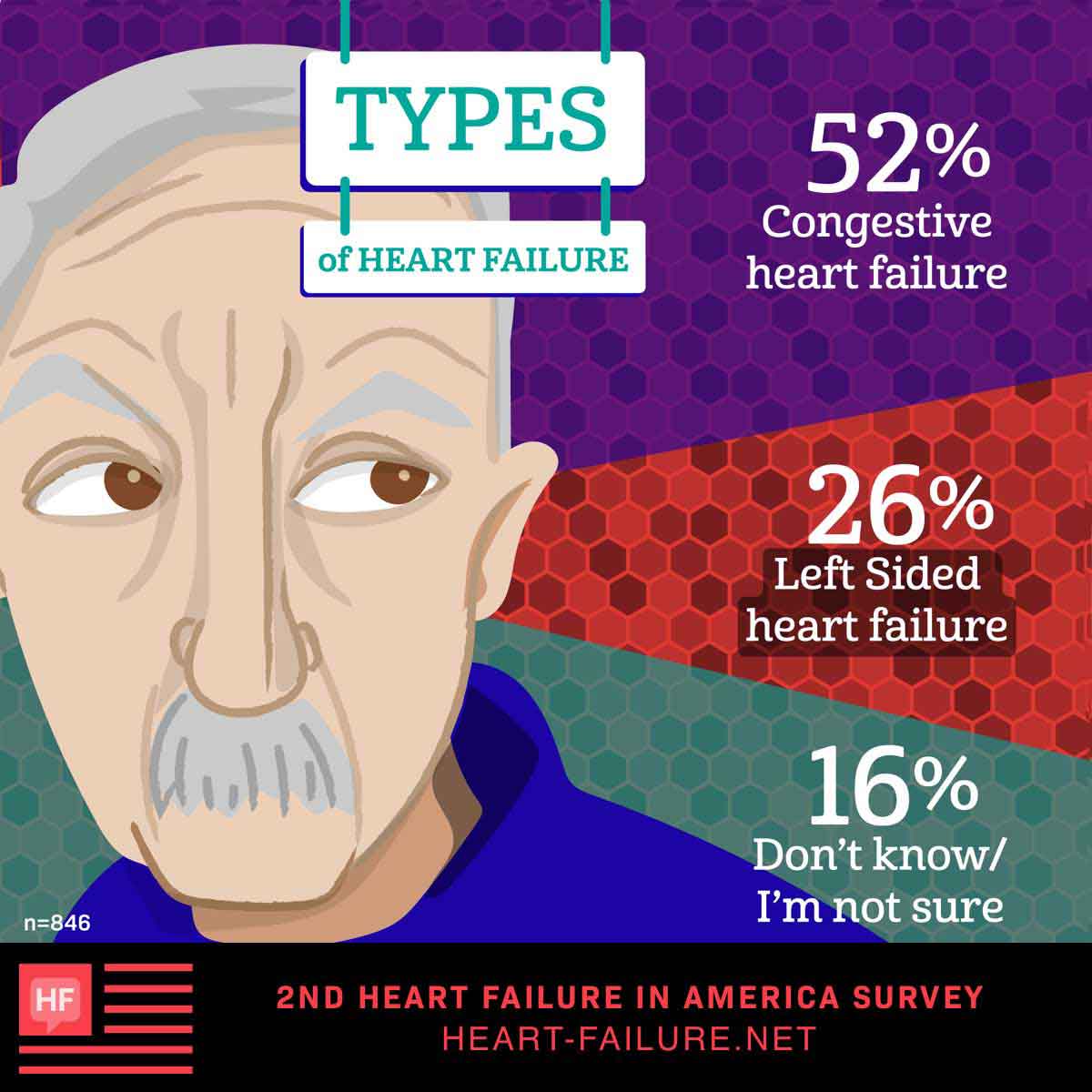 TYPES
of HEART FAILURE

52%
Congestive heart failure

26%
Left Sided heart failure

16%
Don't know/ I'm not sure

n=846

HF

2ND HEART FAILURE IN AMERICA SURVEY
HEART-FAILURE.NET