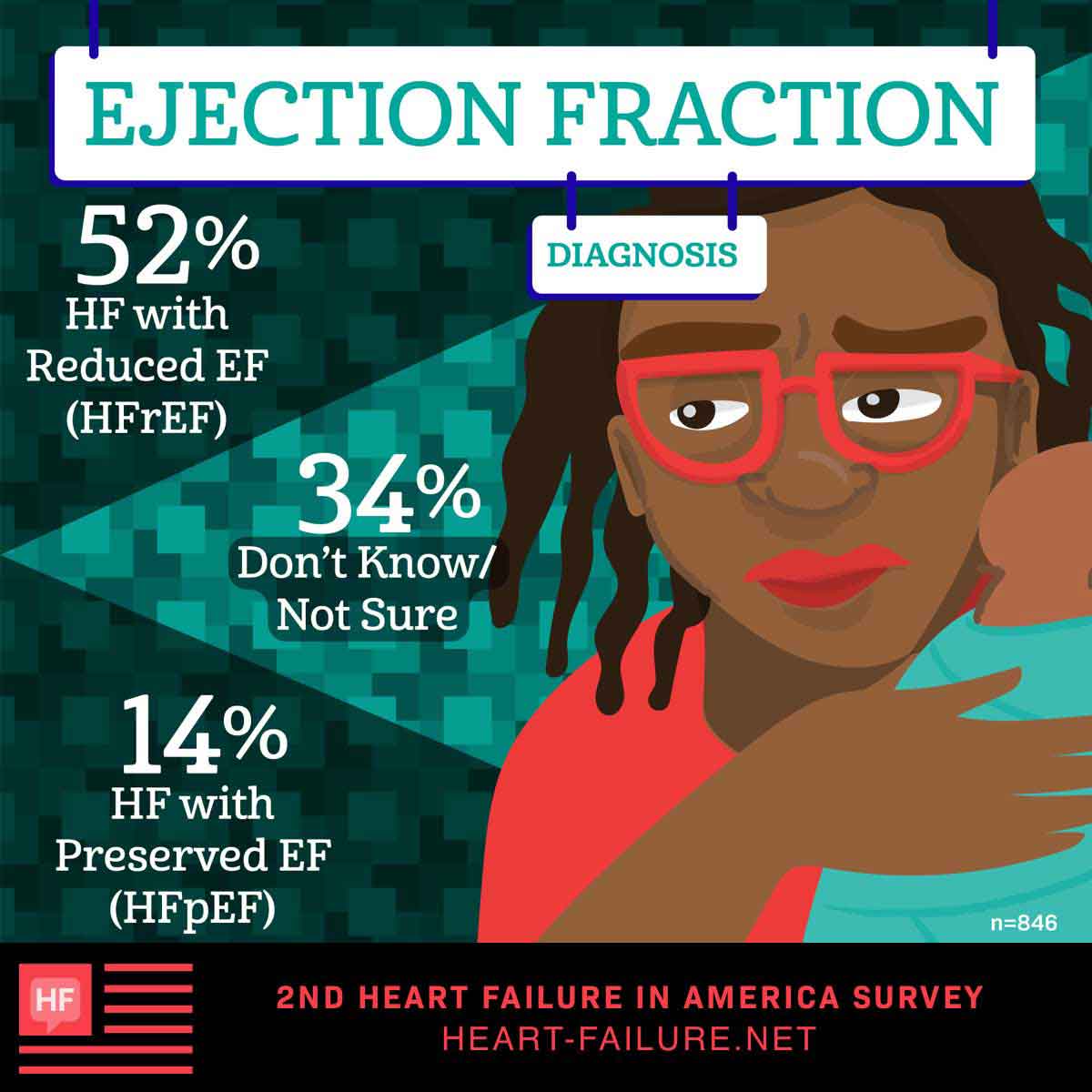 EJECTION FRACTION

DIAGNOSIS

52%
HF with Reduced EF (HFrEF)

34%
Don't Know/ Not Sure

14%
HF with Preserved EF (HFpEF)

n=846

HF

2ND HEART FAILURE IN AMERICA SURVEY
HEART-FAILURE.NET