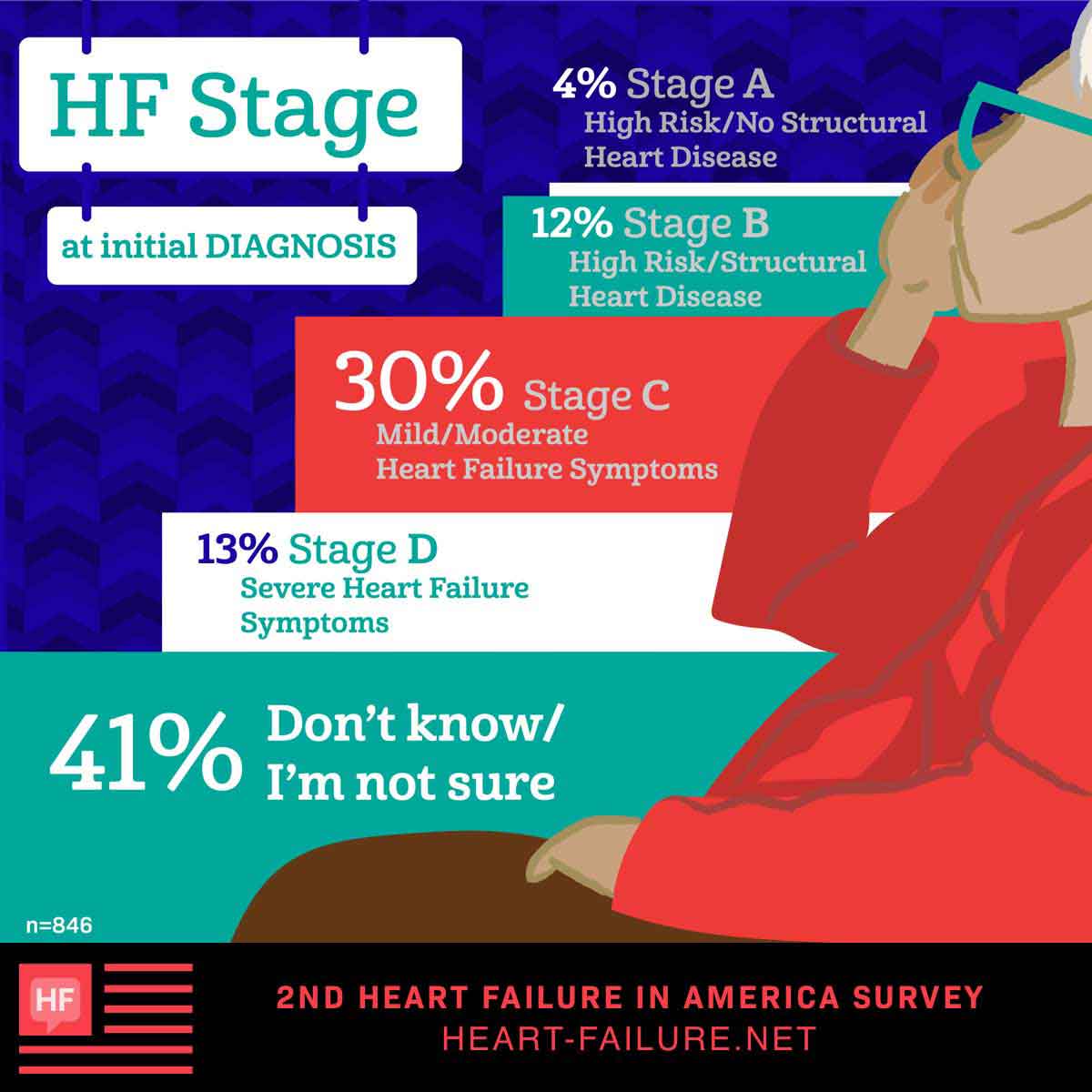 HF Stage

at initial DIAGNOSIS

4% Stage A
High Risk/No Structural Heart Disease

12% Stage B
High Risk/Structural Heart Disease

30% Stage C
Mild/Moderate Heart Failure Symptoms

13% Stage D
Severe Heart Failure Symptoms

41% Don't know/ I'm not sure

n=846

HF

2ND HEART FAILURE IN AMERICA SURVEY
HEART-FAILURE.NET